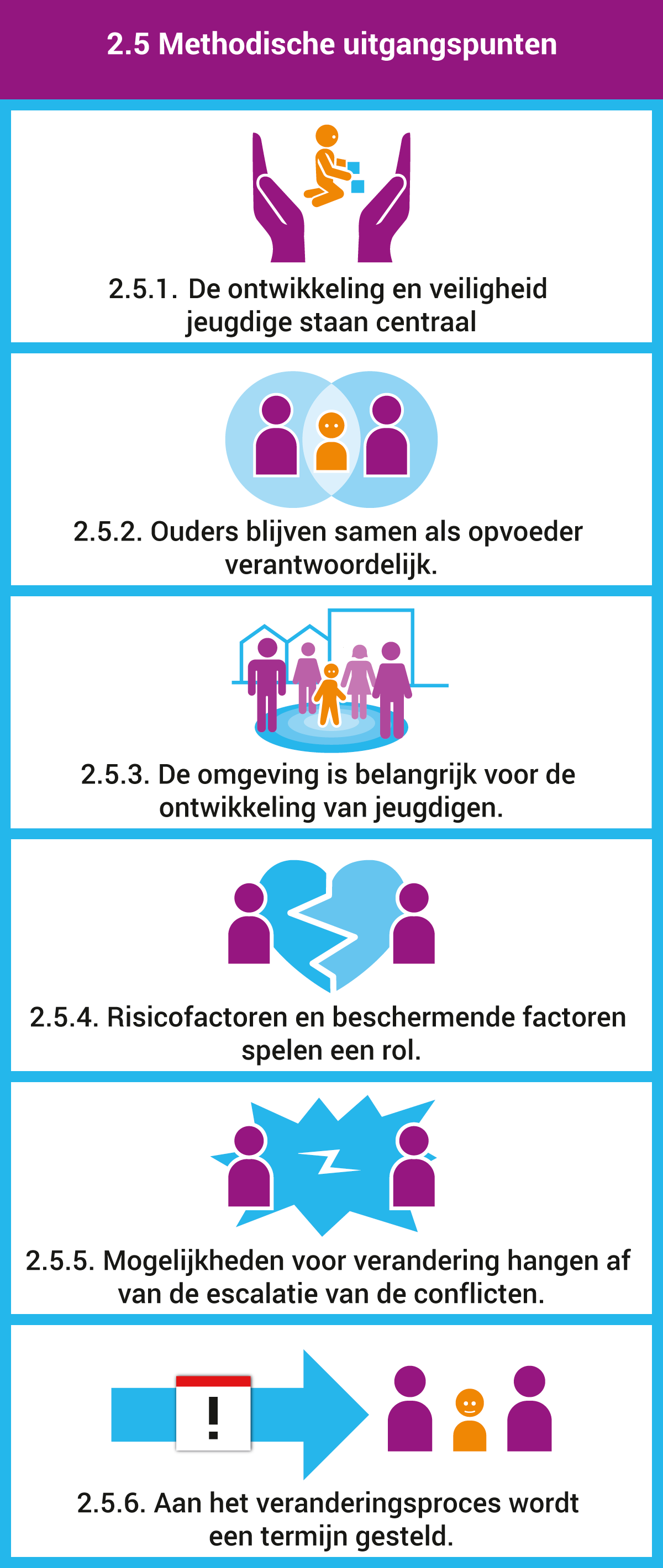 2.5 Methodische uitgangspunten

2.5.1. De ontwikkeling en veiligheid jeugdige staan centraal

2.5.2. Ouders blijven samen als opvoeder verantwoordelijk.

2.5.3. De omgeving is belangrijk voor de ontwikkeling van jeugdigen.

2.5.4. Risicofactoren en beschermende factoren spelen een rol.

2.5.5. Mogelijkheden voor verandering hangen af van de escalatie van de conflicten.

!

2.5.6. Aan het veranderingsproces wordt een termijn gesteld.