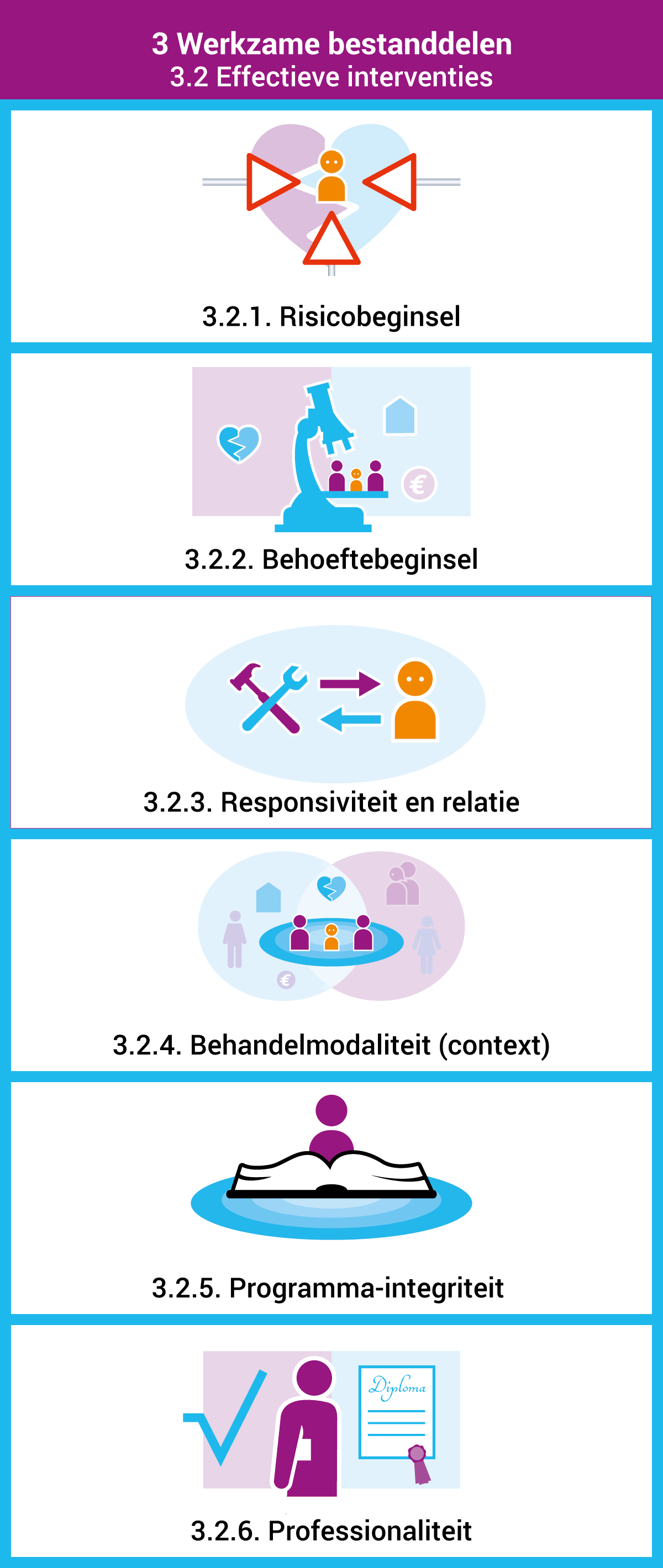 3 Werkzame bestanddelen
3.2 Effectieve interventies

3.2.1. Risicobeginsel

€

3.2.2. Behoeftebeginsel

3.2.3. Responsiviteit en relatie

€

3.2.4. Behandelmodaliteit (context)

3.2.5. Programma-integriteit

Diploma

3.2.6. Professionaliteit