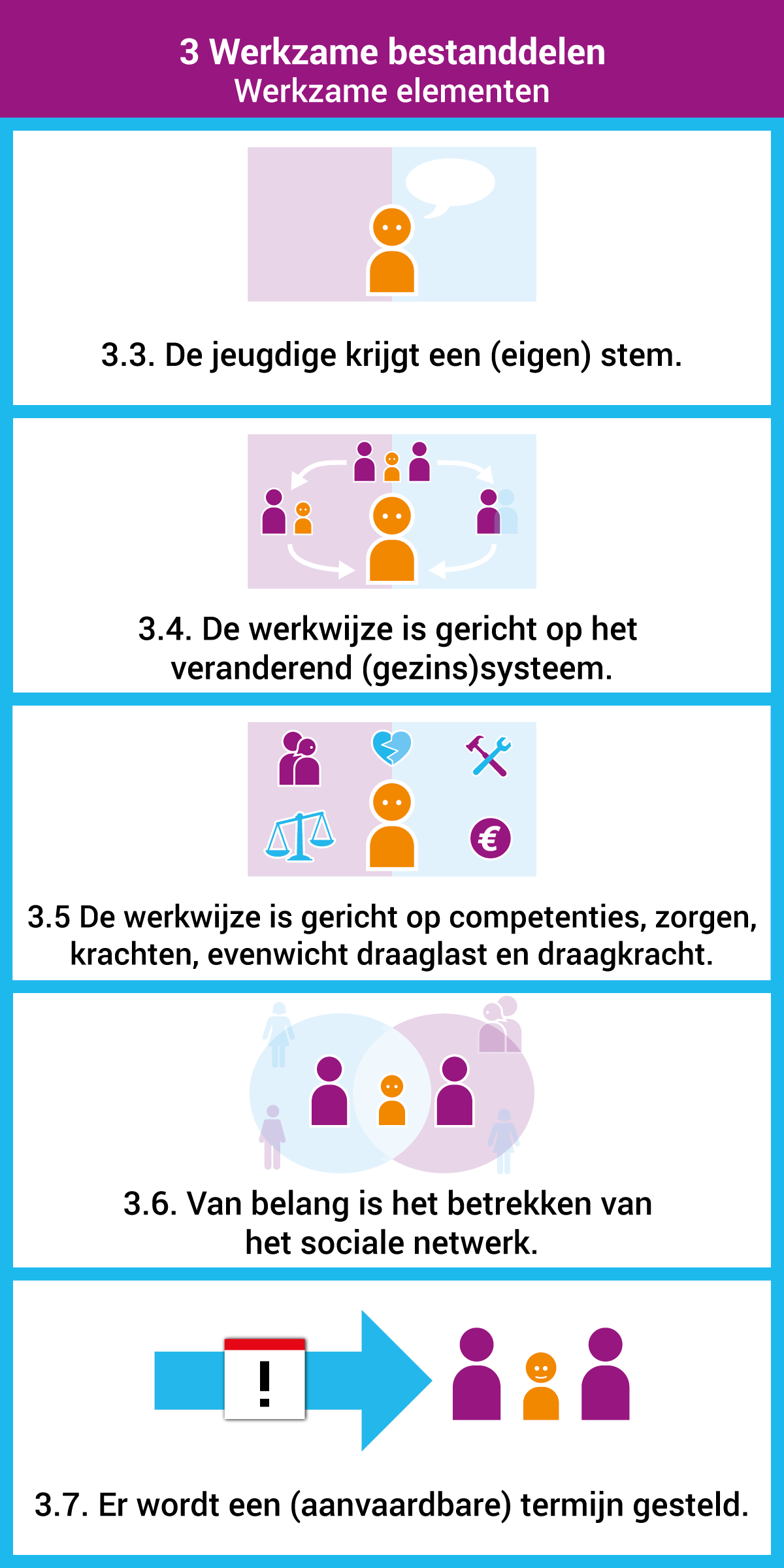 3 Werkzame bestanddelen
Werkzame elementen

3.3. De jeugdige krijgt een (eigen) stem.

3.4. De werkwijze is gericht op het veranderend (gezins)systeem.

€

3.5 De werkwijze is gericht op competenties, zorgen, krachten, evenwicht draaglast en draagkracht.

3.6. Van belang is het betrekken van het sociale netwerk.

!

3.7. Er wordt een (aanvaardbare) termijn gesteld.