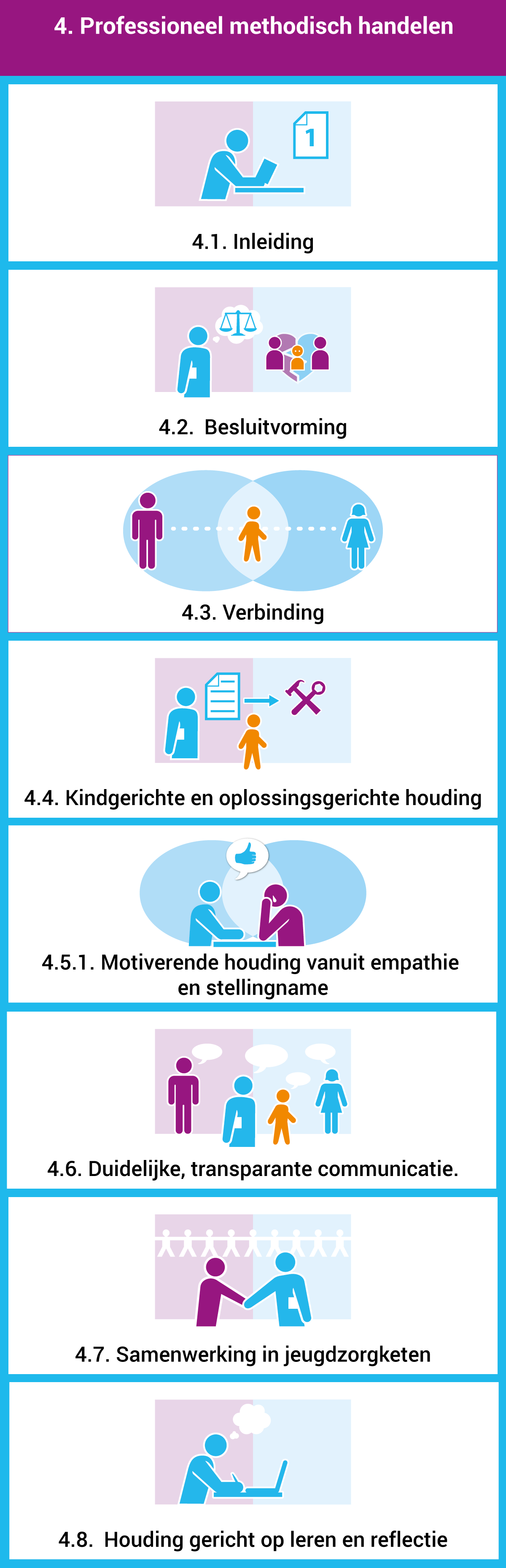 4. Professioneel methodisch handelen

1

4.1. Inleiding

4.2. Besluitvorming

4.3. Verbinding

4.4. Kindgerichte en oplossingsgerichte houding

4.5.1. Motiverende houding vanuit empathie en stellingname

4.6. Duidelijke, transparante communicatie.

4.7. Samenwerking in jeugdzorgketen

4.8. Houding gericht op leren en reflectie