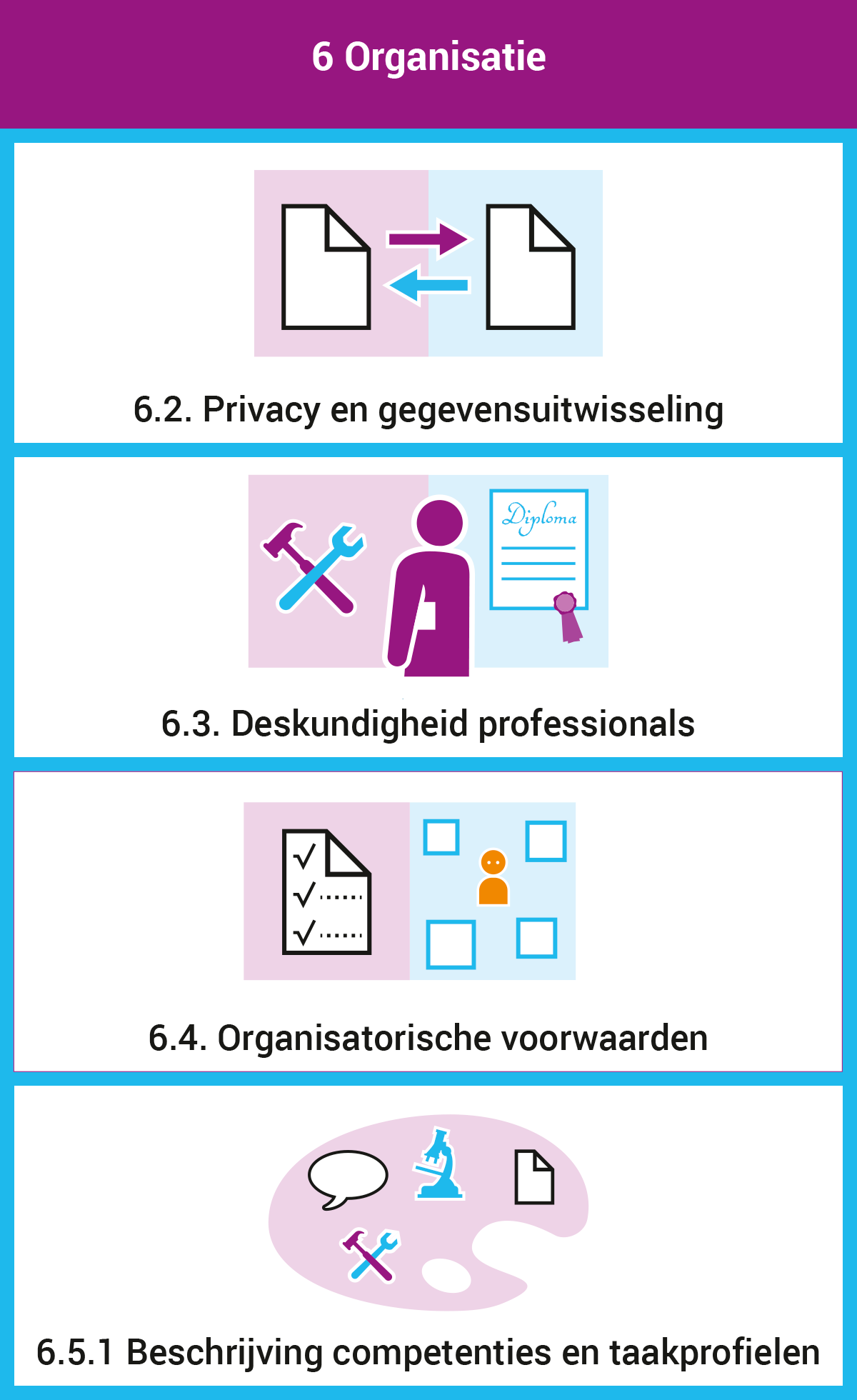 6 Organisatie

6.2. Privacy en gegevensuitwisseling

Diploma

6.3. Deskundigheid professionals

6.4. Organisatorische voorwaarden

6.5.1 Beschrijving competenties en taakprofielen