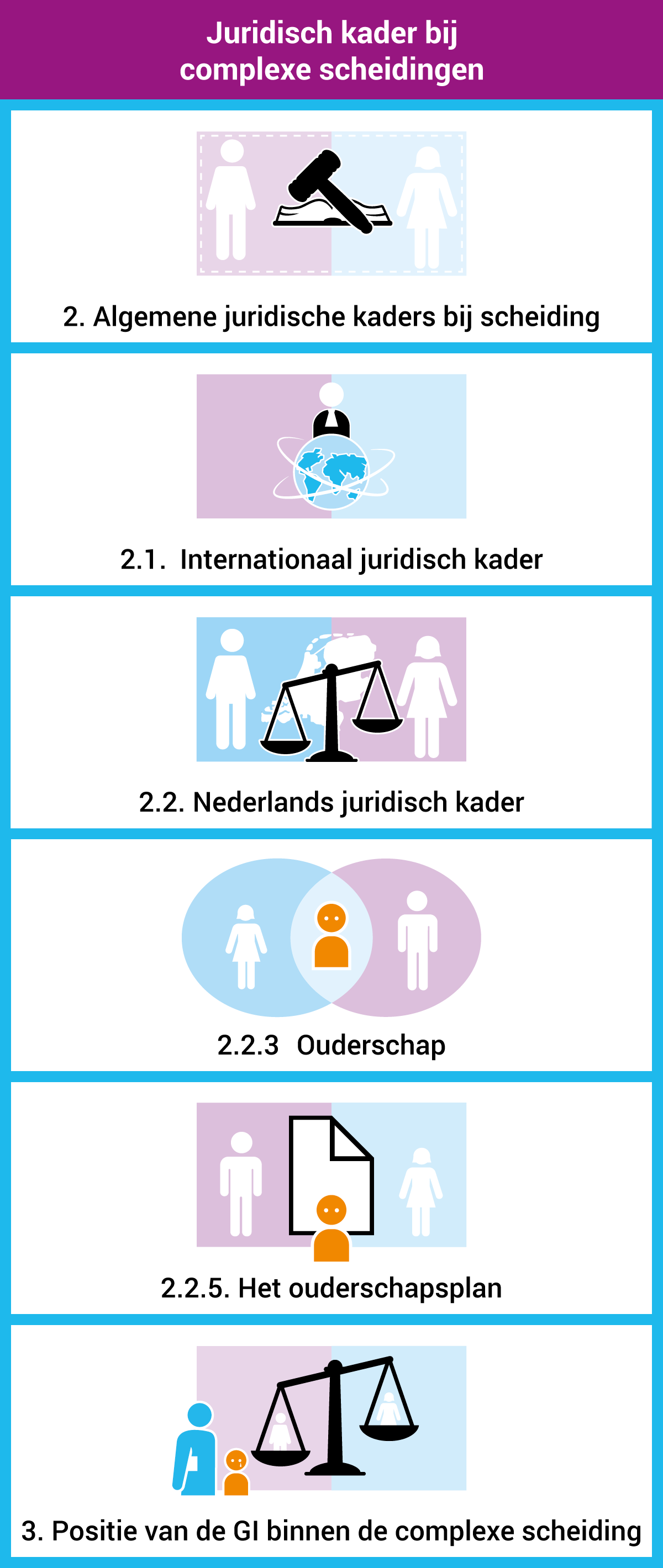 Juridisch kader bij complexe scheidingen

2. Algemene juridische kaders bij scheiding

2.1. Internationaal juridisch kader

2.2. Nederlands juridisch kader

2.2.3 Ouderschap

2.2.5. Het ouderschapsplan

3. Positie van de GI binnen de complexe scheiding